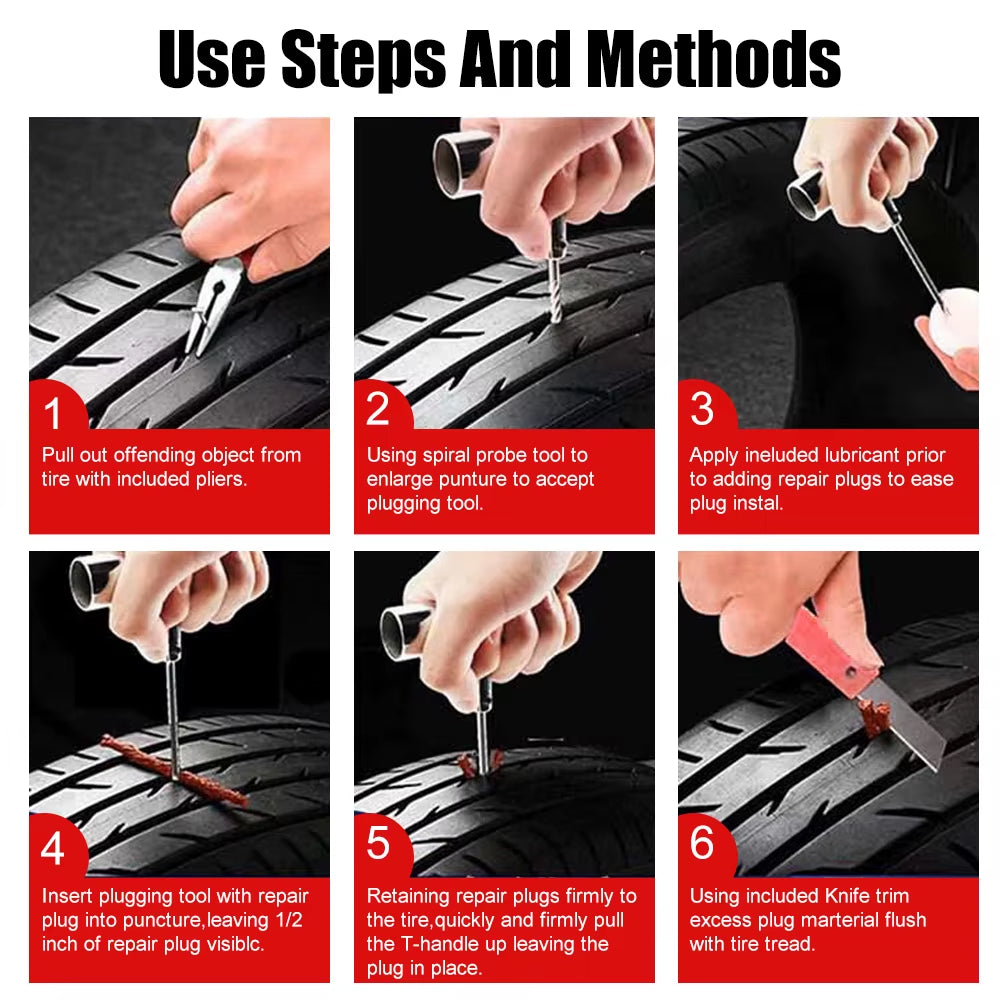 Use Steps And Methods

1
Pull out offending object from tire with included pliers.

2
Using spiral probe tool to enlarge punture to accept plugging tool.

3
Apply ineluded lubricant prior to adding repair plugs to ease plug instal.

4
Insert plugging tool with repair plug into puncture,leaving 1/2 inch of repair plug visiblc.

5
Retaining repair plugs firmly to the tire,quickly and firmly pull the T-handle up leaving the plug in place.

6
Using included Knife trim excess plug marterial flush with tire tread.